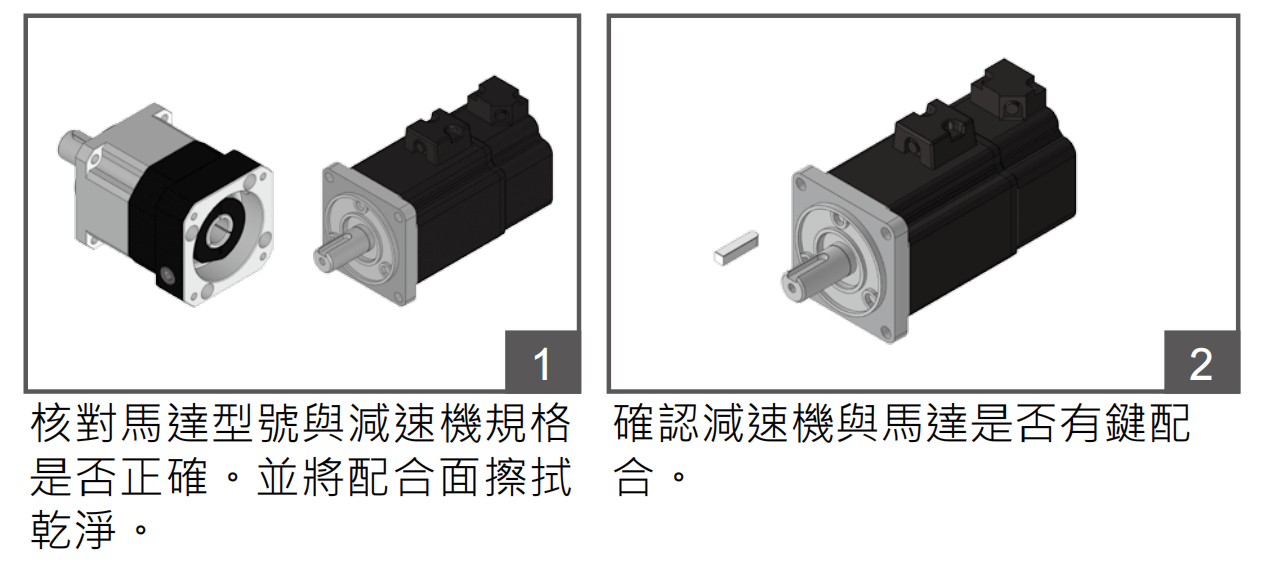 1

核對馬達型號與減速機規格是否正確。並將配合面擦拭乾淨。

2

確認減速機與馬達是否有鍵配合。